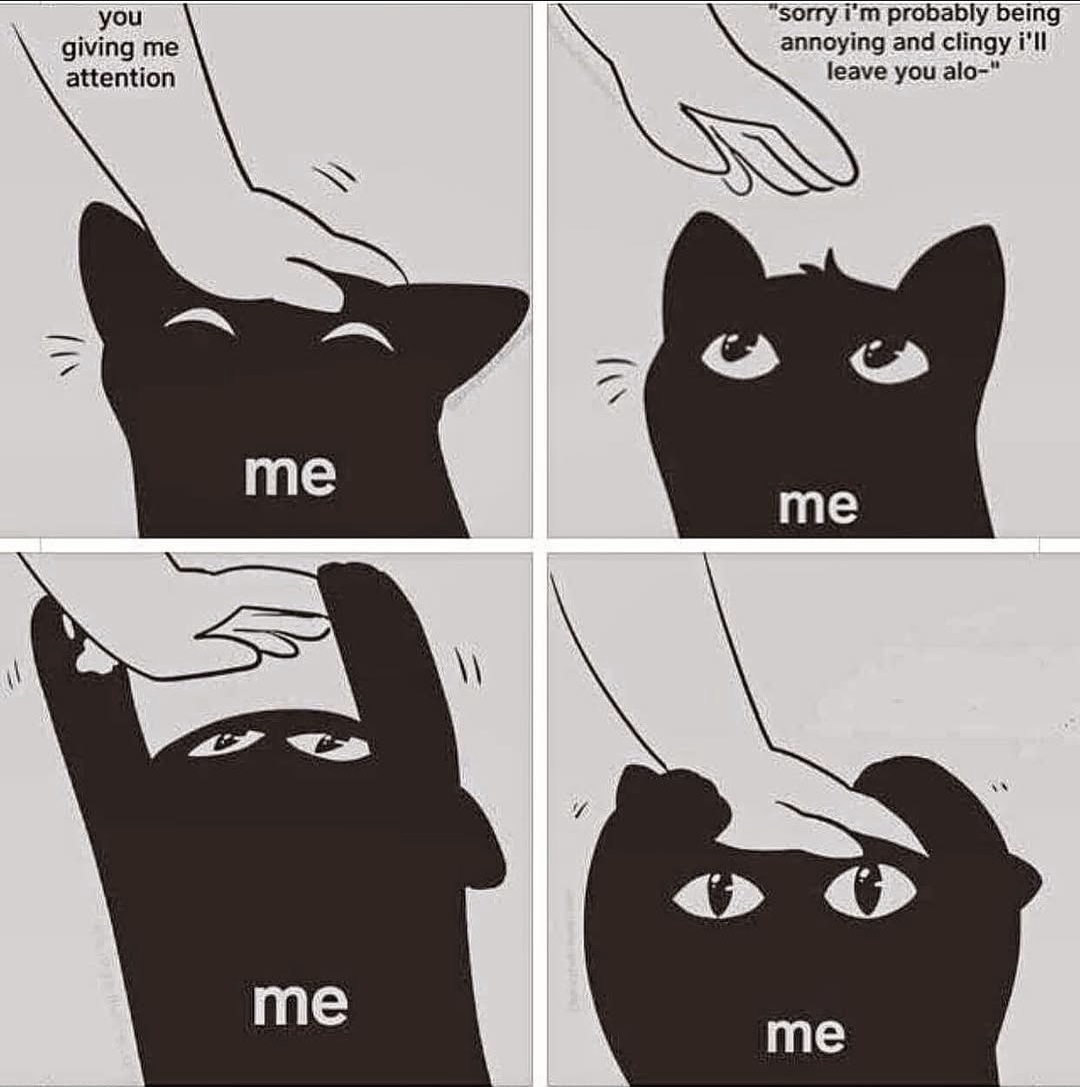 you giving me attention

me

"sorry i'm probably being annoying and clingy i'll leave you alo-"

me

me

me